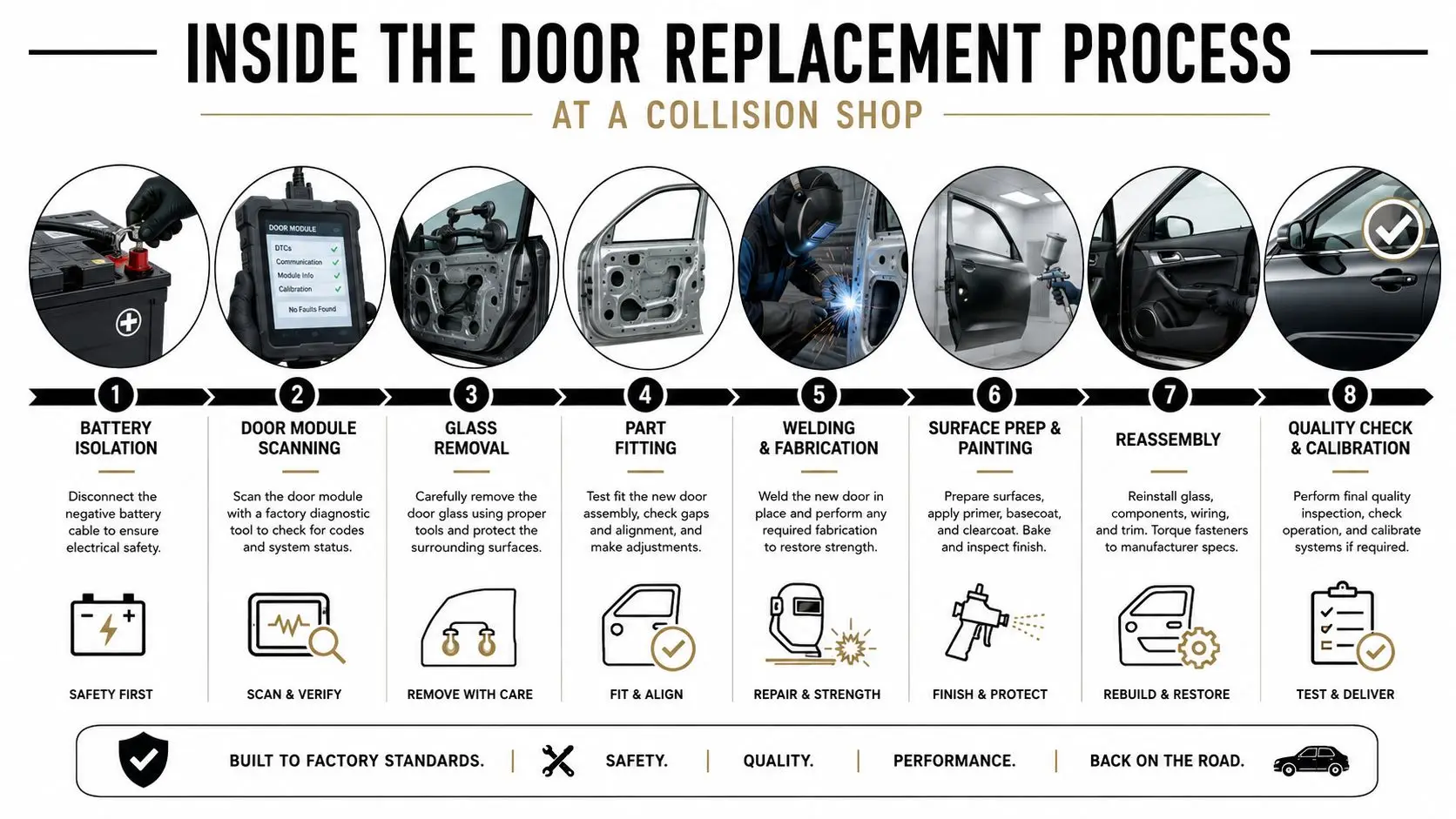 INSIDE THE DOOR REPLACEMENT PROCESS

AT A COLLISION SHOP

DOOR MODULE
DTCs
Communication
Module Info
Calibration
No Faults Found

1
BATTERY ISOLATION
Disconnect the negative battery cable to ensure electrical safety.
SAFETY FIRST

2
DOOR MODULE SCANNING
Scan the door module with a factory diagnostic tool to check for codes and system status.
SCAN & VERIFY

3
GLASS REMOVAL
Carefully remove the door glass using proper tools and protect the surrounding surfaces.
REMOVE WITH CARE

4
PART FITTING
Test fit the new door assembly, check gaps and alignment, and make adjustments.
FIT & ALIGN

5
WELDING & FABRICATION
Weld the new door in place and perform any required fabrication to restore strength.
REPAIR & STRENGTH

6
SURFACE PREP & PAINTING
Prepare surfaces, apply primer, basecoat, and clearcoat. Bake and inspect finish.
FINISH & PROTECT

7
REASSEMBLY
Reinstall glass, components, wiring, and trim. Torque fasteners to manufacturer specs.
REBUILD & RESTORE

8
QUALITY CHECK & CALIBRATION
Perform final quality inspection, check operation, and calibrate systems if required.
TEST & DELIVER

BUILT TO FACTORY STANDARDS. | SAFETY. | QUALITY. | PERFORMANCE. | BACK ON THE ROAD.