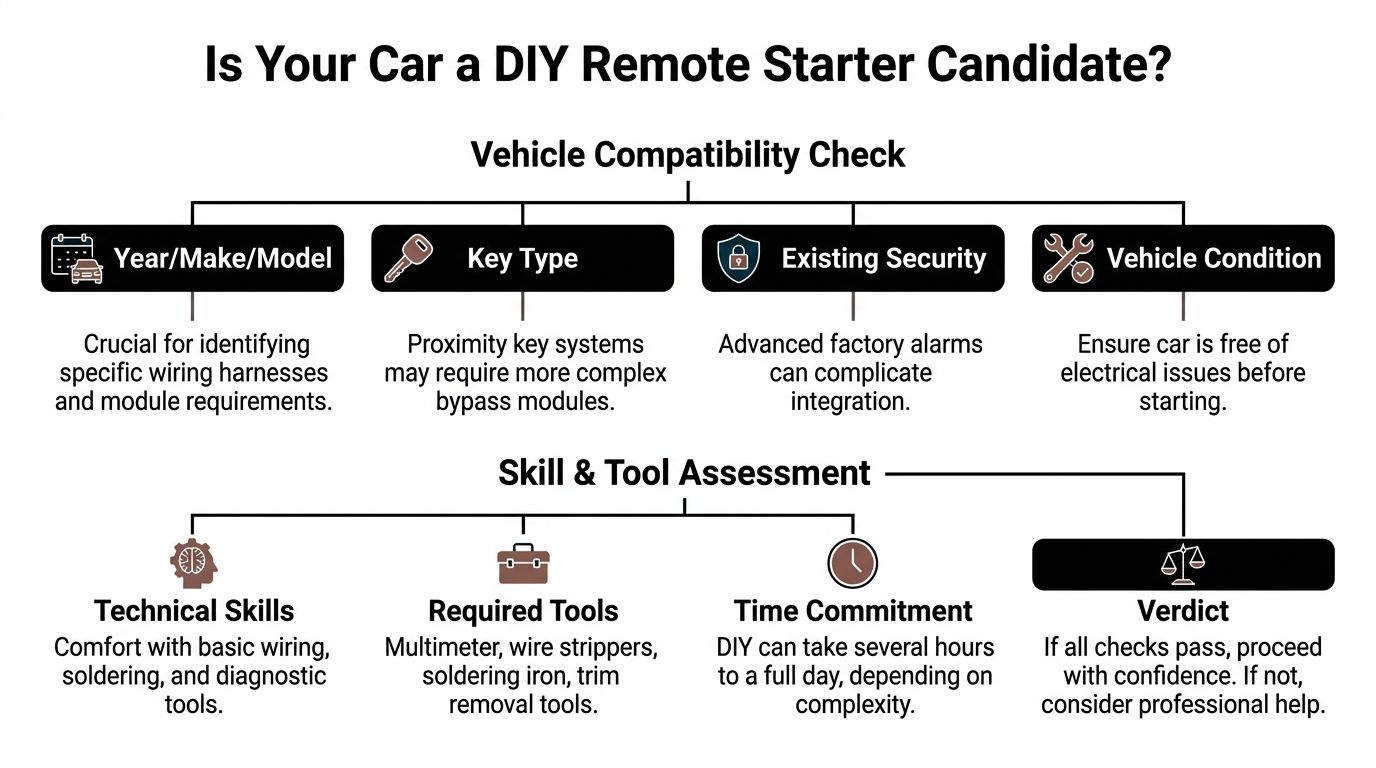 Is Your Car a DIY Remote Starter Candidate?

Vehicle Compatibility Check

Year/Make/Model

Crucial for identifying specific wiring harnesses and module requirements.

Key Type

Proximity key systems may require more complex bypass modules.

Existing Security

Advanced factory alarms can complicate integration.

Vehicle Condition

Ensure car is free of electrical issues before starting.

Skill & Tool Assessment

Technical Skills

Comfort with basic wiring, soldering, and diagnostic tools.

Required Tools

Multimeter, wire strippers, soldering iron, trim removal tools.

Time Commitment

DIY can take several hours to a full day, depending on complexity.

Verdict

If all checks pass, proceed with confidence. If not, consider professional help.