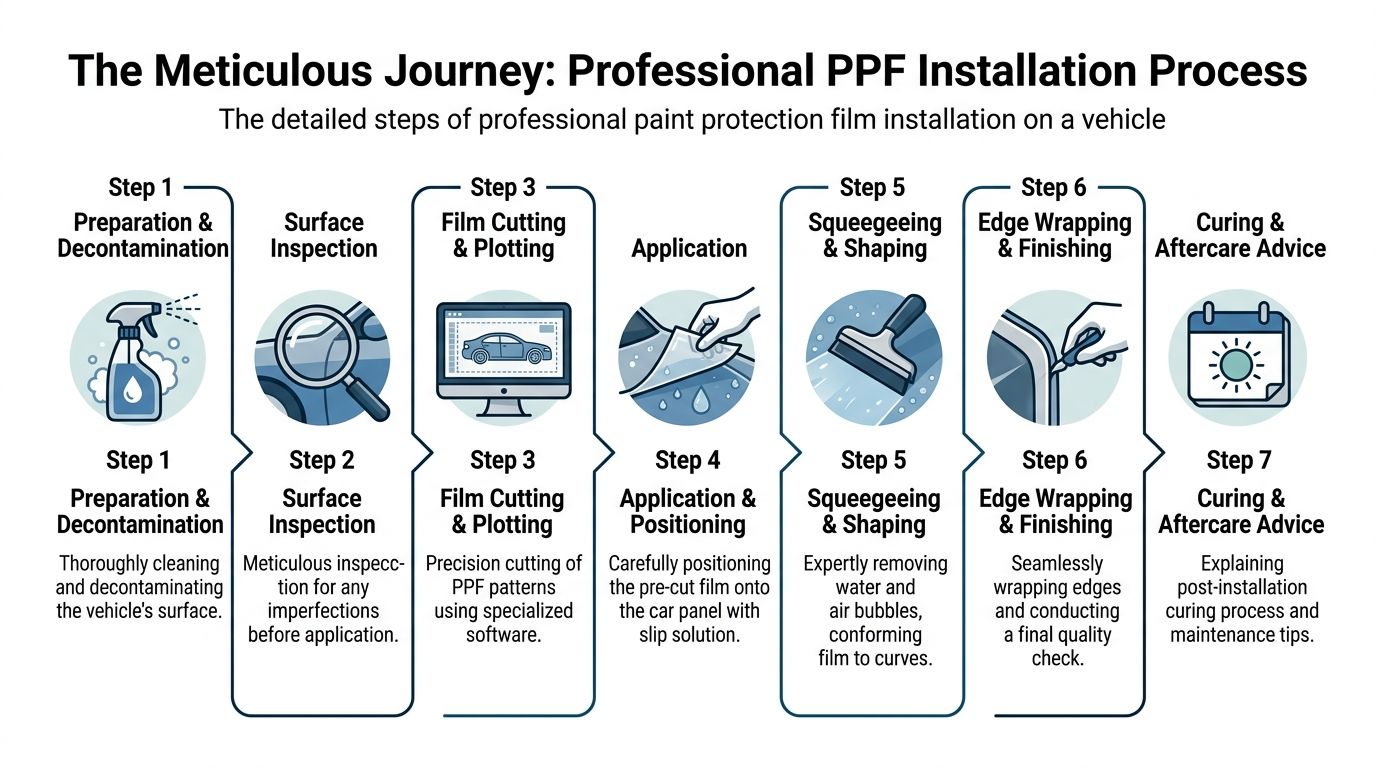 The Meticulous Journey: Professional PPF Installation Process

The detailed steps of professional paint protection film installation on a vehicle

Step 1
Preparation & Decontamination

Step 1
Preparation & Decontamination
Thoroughly cleaning and decontaminating the vehicle's surface.

Surface Inspection

Step 2
Surface Inspection
Meticulous inspecction for any imperfections before application.

Step 3
Film Cutting & Plotting

Step 3
Film Cutting & Plotting
Precision cutting of PPF patterns using specialized software.

Application

Step 4
Application & Positioning
Carefully positioning the pre-cut film onto the car panel with slip solution.

Step 5
Squeegeeing & Shaping

Step 5
Squeegeeing & Shaping
Expertly removing water and air bubbles, conforming film to curves.

Step 6
Edge Wrapping & Finishing

Step 6
Edge Wrapping & Finishing
Seamlessly wrapping edges and conducting a final quality check.

Curing & Aftercare Advice

Step 7
Curing & Aftercare Advice
Explaining post-installation curing process and maintenance tips.